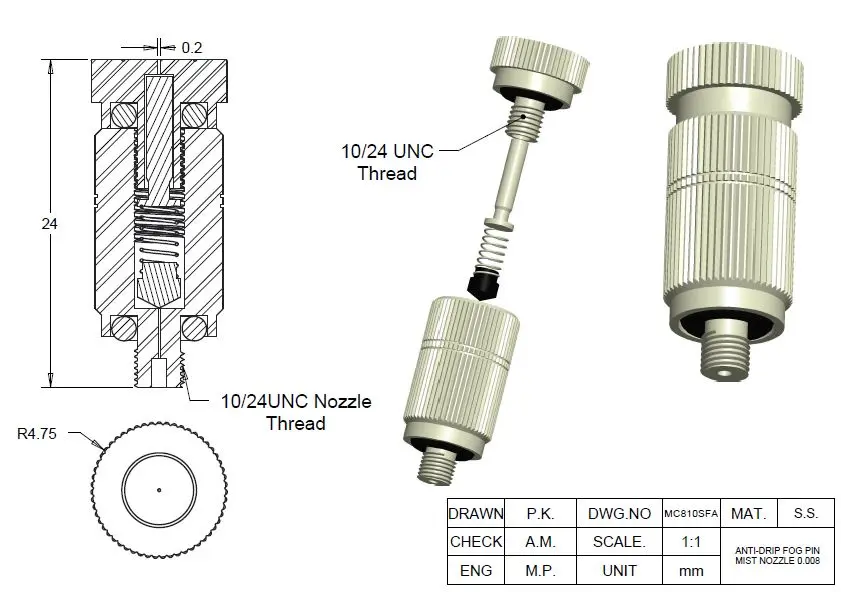 0.2

24

10/24 UNC Thread

10/24UNC Nozzle Thread

R4.75

| DRAWN | P.K. | DWG.NO | MC810SFA | MAT. | S.S. |
|---|---|---|---|---|---|
| CHECK | A.M. | SCALE. | 1:1 | ANTI-DRIP FOG PIN MIST NOZZLE 0.008 | |
| ENG | M.P. | UNIT | mm | | |